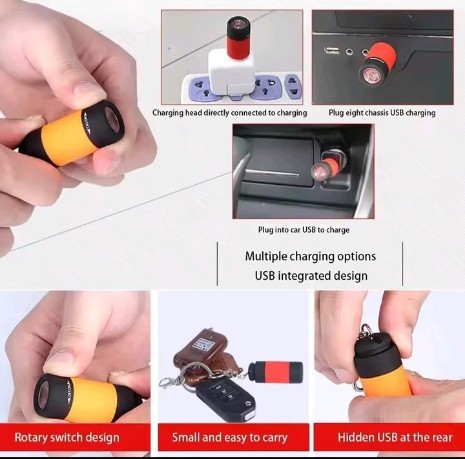 Charging head directly connected to charging

Plug eight chassis USB charging

Plug into car USB to charge

Multiple charging options
USB integrated design

Rotary switch design

Small and easy to carry

Hidden USB at the rear